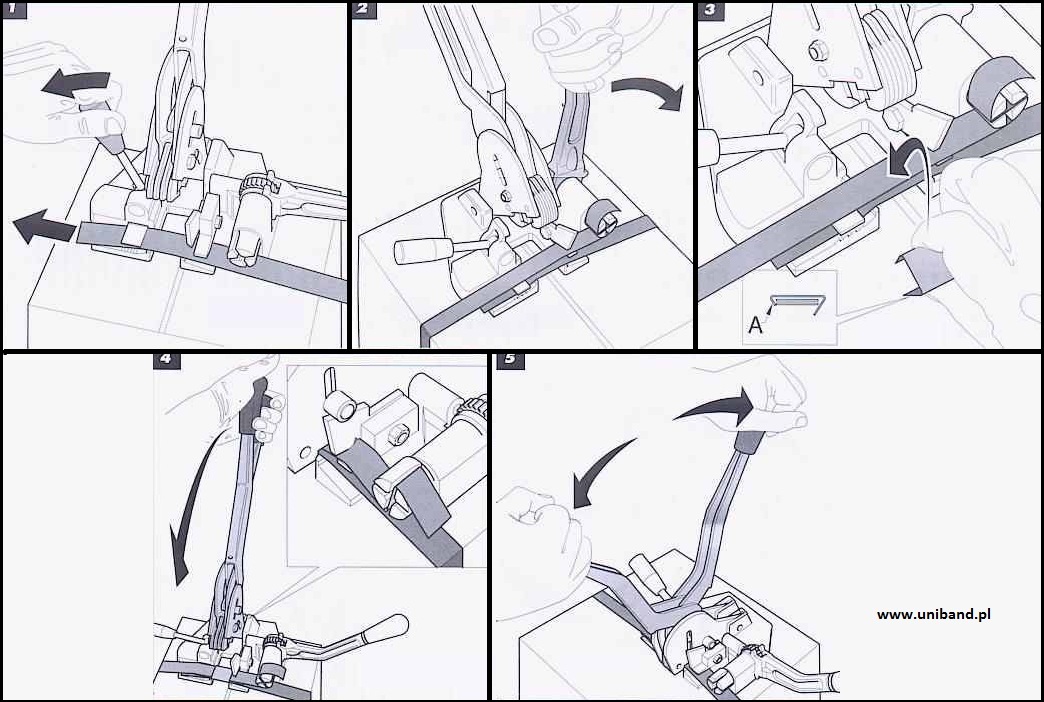 1

2

3

A

4

5

www.uniband.pl